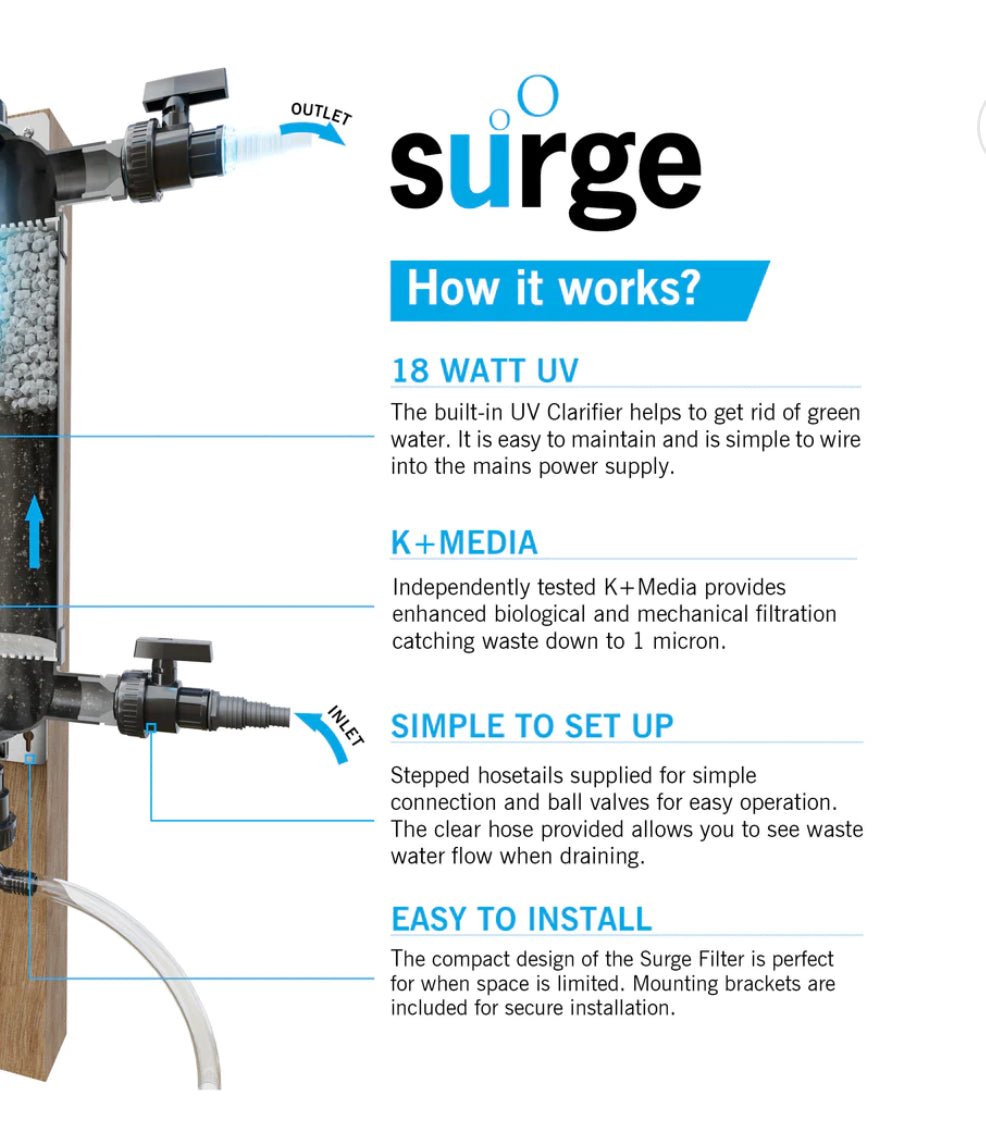 OUTLET

surge

How it works?

18 WATT UV

The built-in UV Clarifier helps to get rid of green water. It is easy to maintain and is simple to wire into the mains power supply.

K+MEDIA

Independently tested K+Media provides enhanced biological and mechanical filtration catching waste down to 1 micron.

INLET

SIMPLE TO SET UP

Stepped hosetails supplied for simple connection and ball valves for easy operation. The clear hose provided allows you to see waste water flow when draining.

EASY TO INSTALL

The compact design of the Surge Filter is perfect for when space is limited. Mounting brackets are included for secure installation.